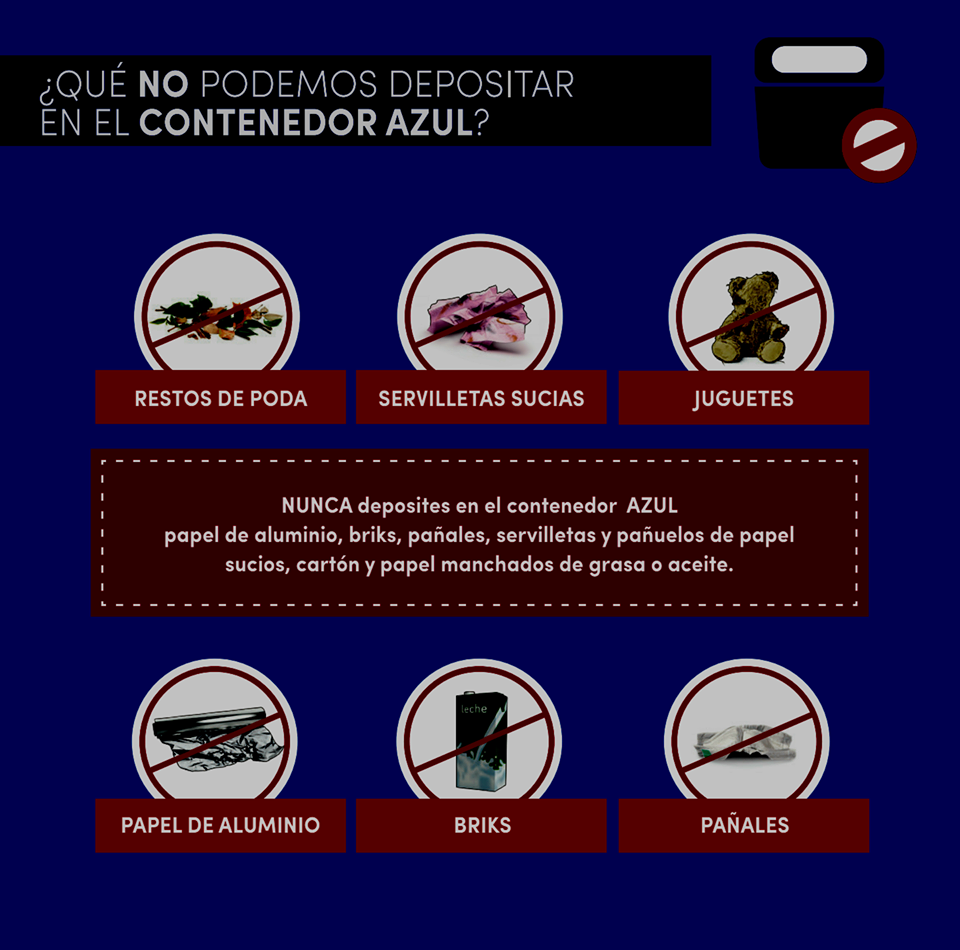 ¿QUÉ NO PODEMOS DEPOSITAR EN EL CONTENEDOR AZUL?

RESTOS DE PODA

SERVILLETAS SUCIAS

JUGUETES

NUNCA deposites en el contenedor AZUL papel de aluminio, briks, pañales, servilletas y pañuelos de papel sucios, cartón y papel manchados de grasa o aceite.

leche

PAPEL DE ALUMINIO

BRIKS

PAÑALES